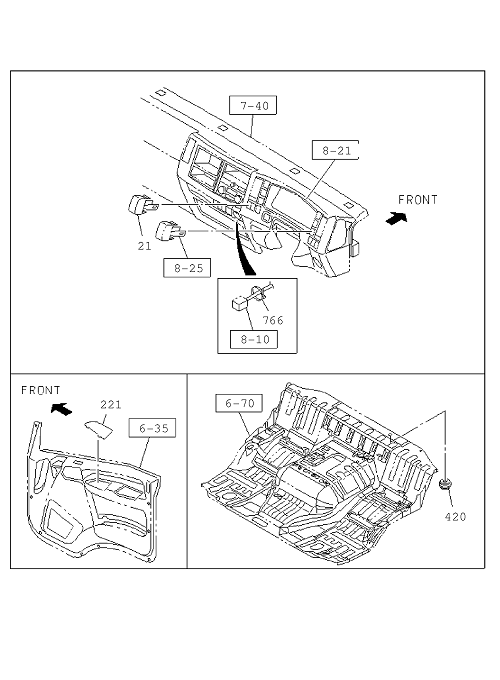 7-40
8-21
FRONT
21
8-25
766
8-10

FRONT
221
6-35

6-70
420